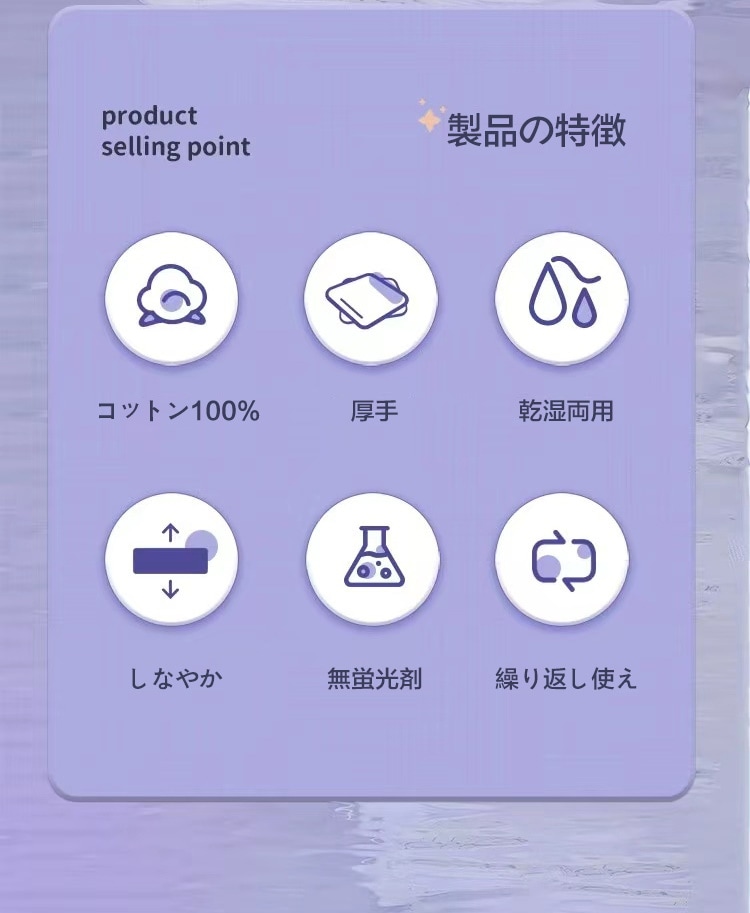 product
selling point

製品の特徴

コットン100%

厚手

乾湿両用

しなやか

無蛍光剤

繰り返し使え